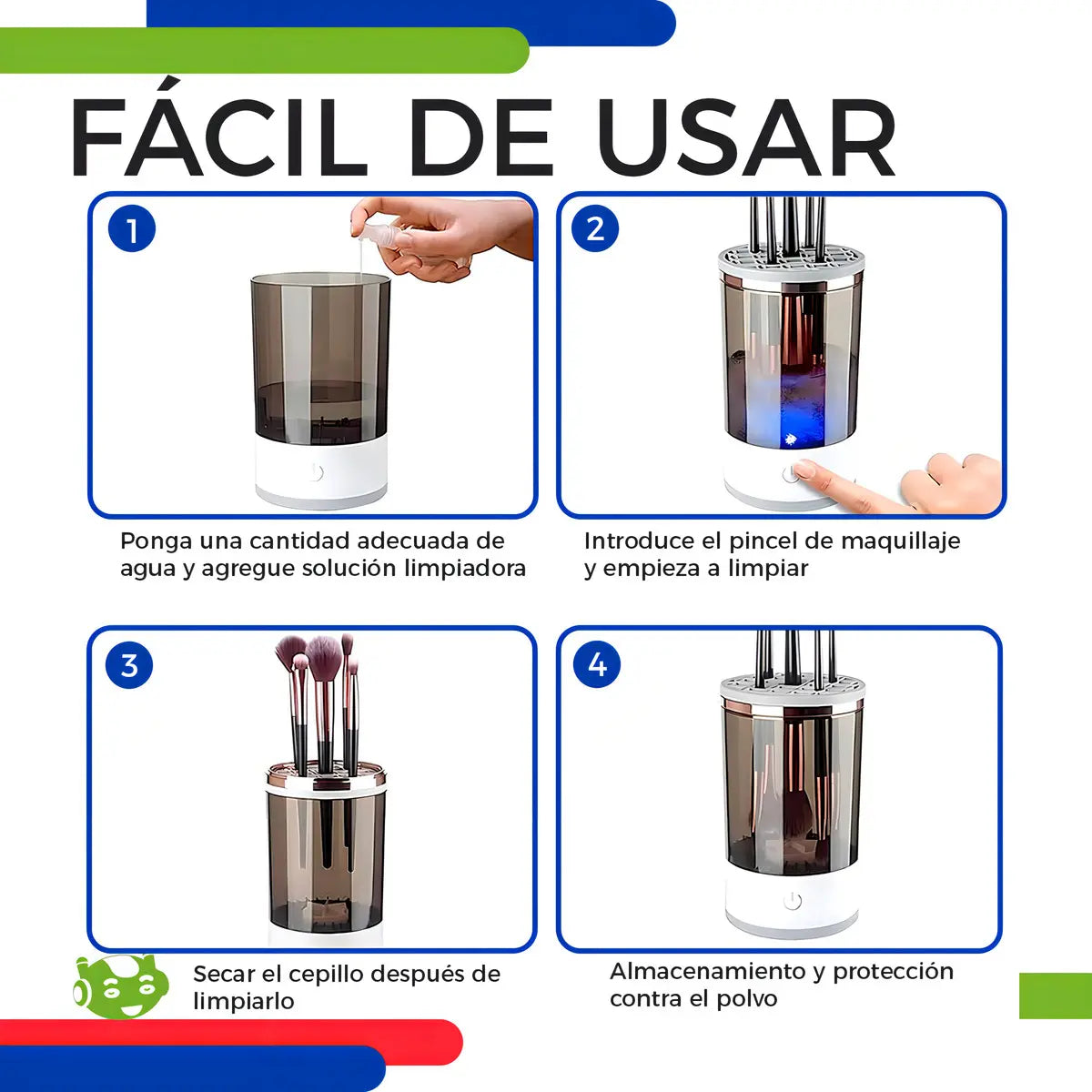 FÁCIL DE USAR

1

Ponga una cantidad adecuada de agua y agregue solución limpiadora

2

Introduce el pincel de maquillaje y empieza a limpiar

3

Secar el cepillo después de limpiarlo

4

Almacenamiento y protección contra el polvo